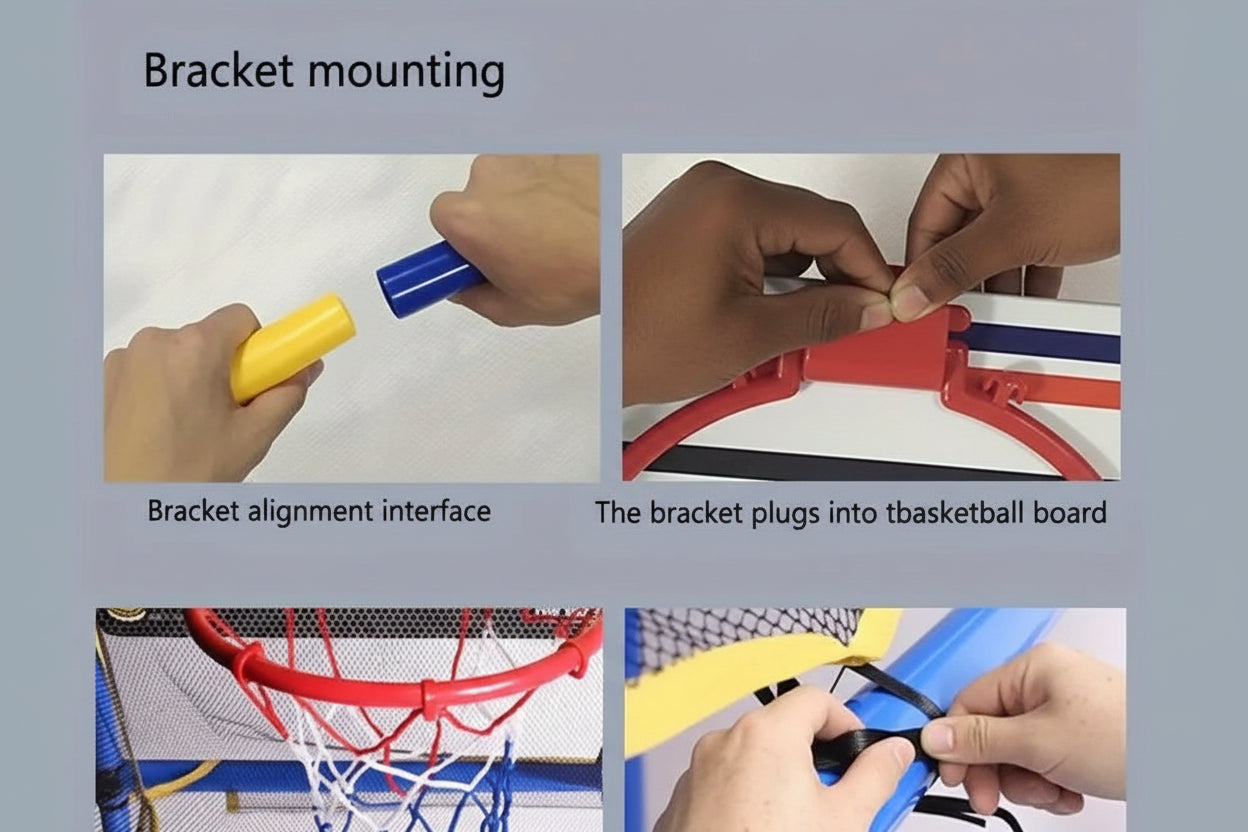 Bracket mounting

Bracket alignment interface

The bracket plugs into tbasketball board